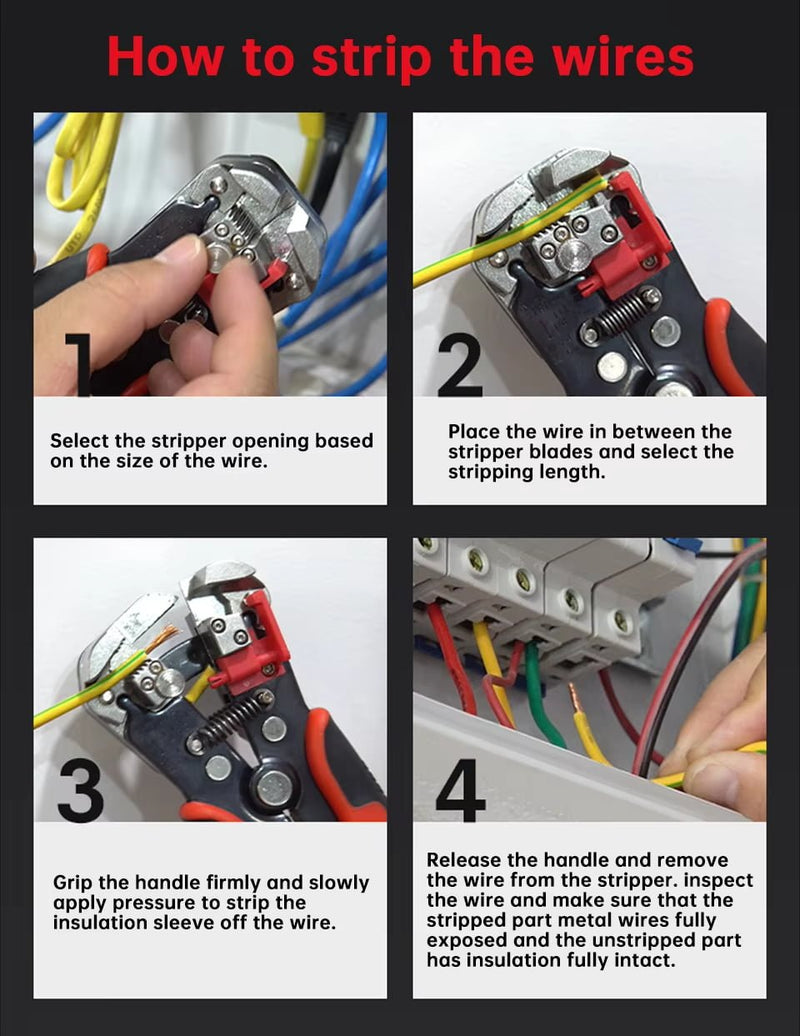 How to strip the wires

1

Select the stripper opening based on the size of the wire.

2

Place the wire in between the stripper blades and select the stripping length.

3

Grip the handle firmly and slowly apply pressure to strip the insulation sleeve off the wire.

4

Release the handle and remove the wire from the stripper. inspect the wire and make sure that the stripped part metal wires fully exposed and the unstripped part has insulation fully intact.