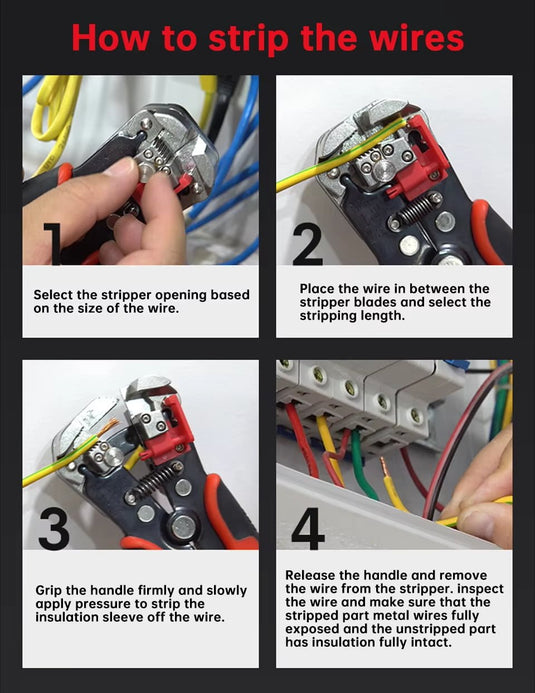 How to strip the wires

1

Select the stripper opening based on the size of the wire.

2

Place the wire in between the stripper blades and select the stripping length.

3

Grip the handle firmly and slowly apply pressure to strip the insulation sleeve off the wire.

4

Release the handle and remove the wire from the stripper. inspect the wire and make sure that the stripped part metal wires fully exposed and the unstripped part has insulation fully intact.