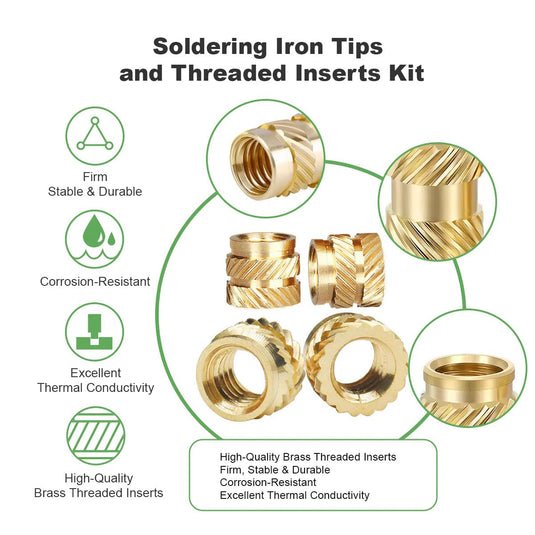 Soldering Iron Tips and Threaded Inserts Kit

Firm
Stable & Durable

Corrosion-Resistant

Excellent
Thermal Conductivity

High-Quality
Brass Threaded Inserts

High-Quality Brass Threaded Inserts
Firm, Stable & Durable
Corrosion-Resistant
Excellent Thermal Conductivity