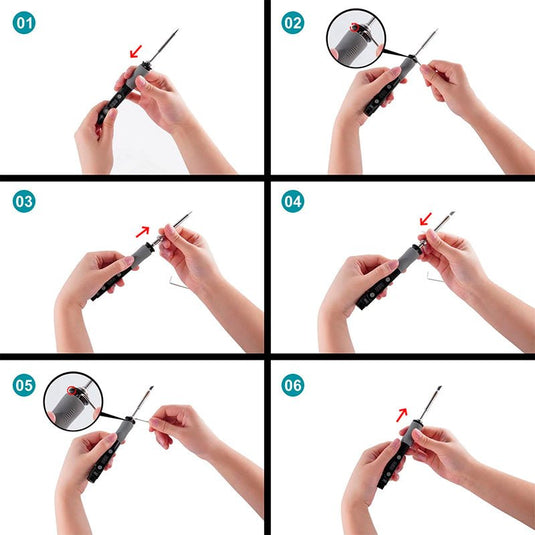 01

02

03

04

05

06